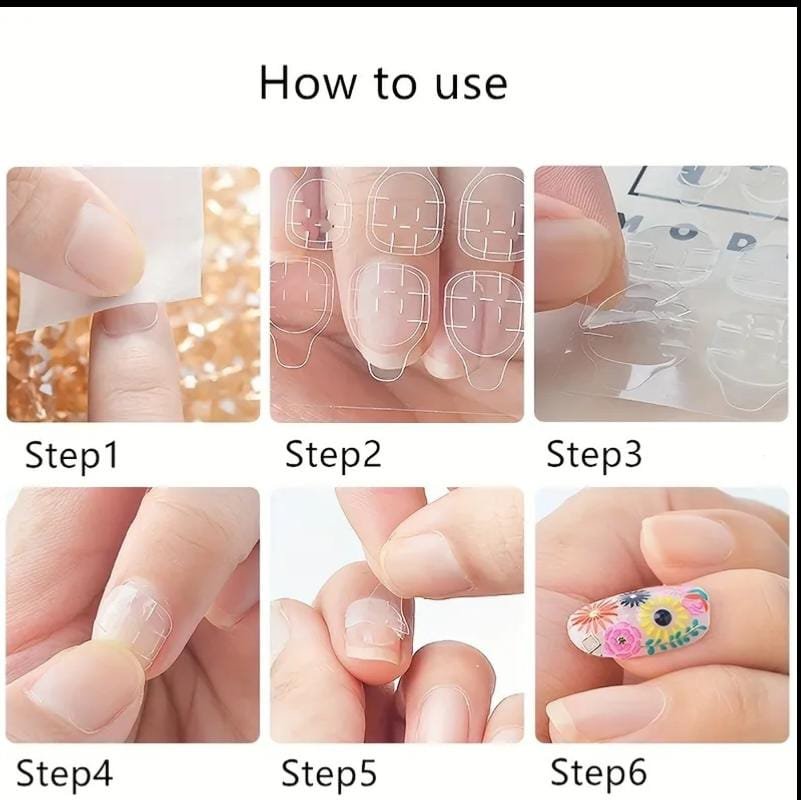 How to use

Step1

Step2

Step3

Step4

Step5

Step6